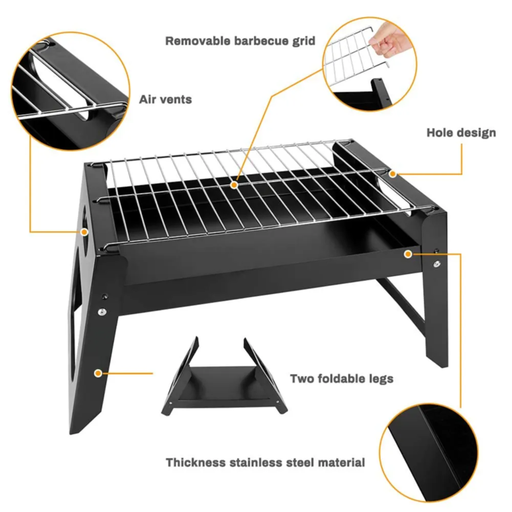 Removable barbecue grid

Air vents

Hole design

Two foldable legs

Thickness stainless steel material